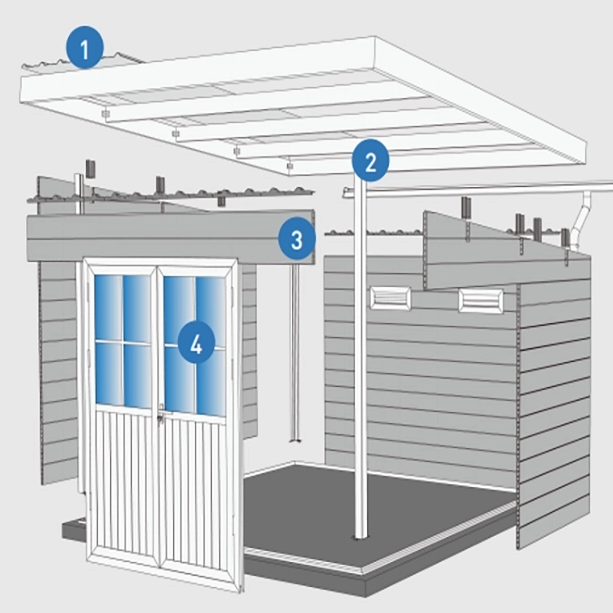 1
2
3
4